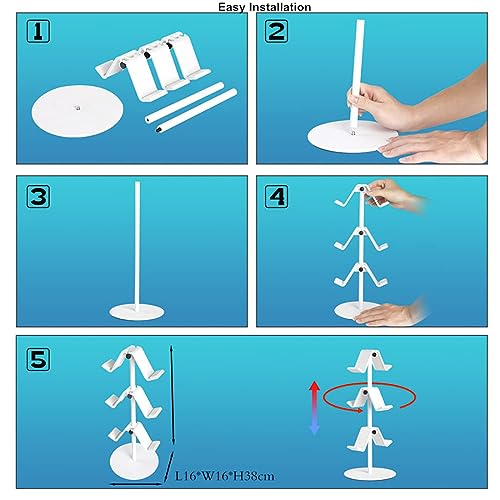 Easy Installation

1

2

3

4

5

L16*W16*H38cm