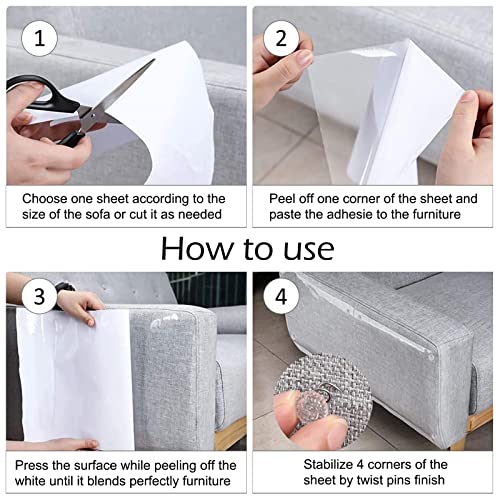 1

Choose one sheet according to the size of the sofa or cut it as needed

2

Peel off one corner of the sheet and paste the adhesie to the furniture

How to use

3

Press the surface while peeling off the white until it blends perfectly furniture

4

Stabilize 4 corners of the sheet by twist pins finish