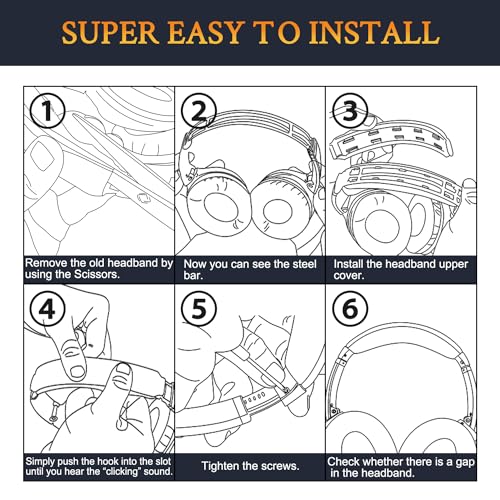 SUPER EASY TO INSTALL

1

Remove the old headband by using the Scissors.

2

Now you can see the steel bar.

3

Install the headband upper cover.

4

Simply push the hook into the slot until you hear the "clicking" sound.

5

Tighten the screws.

6

Check whether there is a gap in the headband.