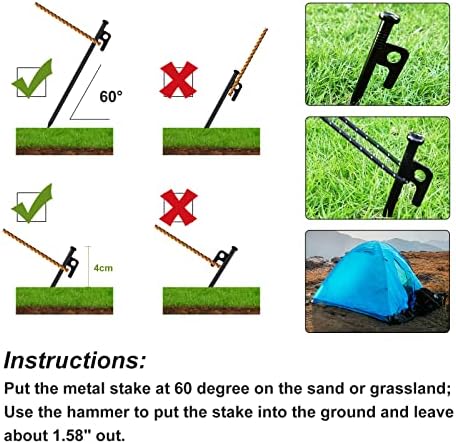 60°

4cm

Instructions:
Put the metal stake at 60 degree on the sand or grassland; Use the hammer to put the stake into the ground and leave about 1.58" out.