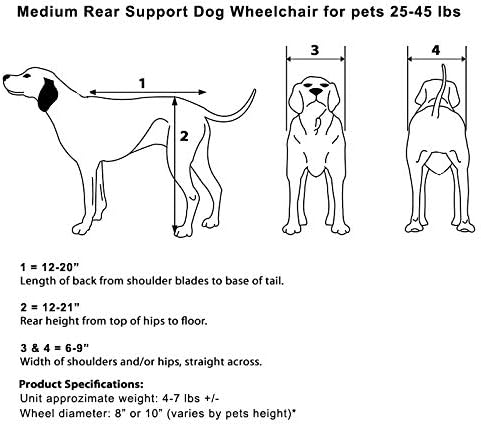 Medium Rear Support Dog Wheelchair for pets 25-45 lbs

1

2

3

4

1 = 12-20"
Length of back from shoulder blades to base of tail.

2 = 12-21"
Rear height from top of hips to floor.

3 & 4 = 6-9"
Width of shoulders and/or hips, straight across.

Product Specifications:
Unit approzimate weight: 4-7 lbs +/-
Wheel diameter: 8" or 10" (varies by pets height)*