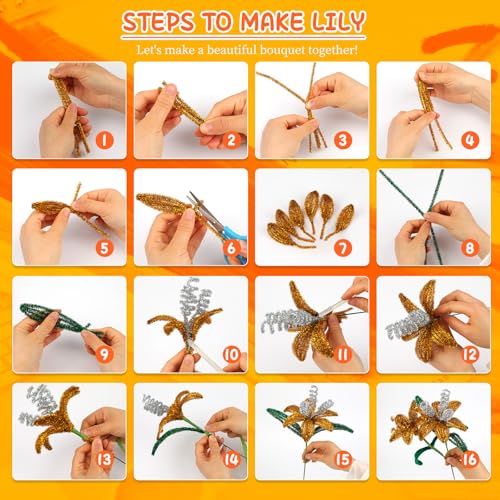 STEPS TO MAKE LILY

Let's make a beautiful bouquet together!

1
2
3
4
5
6
7
8
9
10
11
12
13
14
15
16