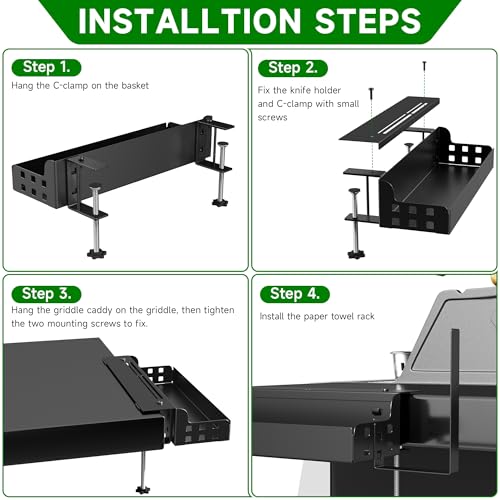 INSTALLTION STEPS

Step 1.
Hang the C-clamp on the basket

Step 2.
Fix the knife holder and C-clamp with small screws

Step 3.
Hang the griddle caddy on the griddle, then tighten the two mounting screws to fix.

Step 4.
Install the paper towel rack