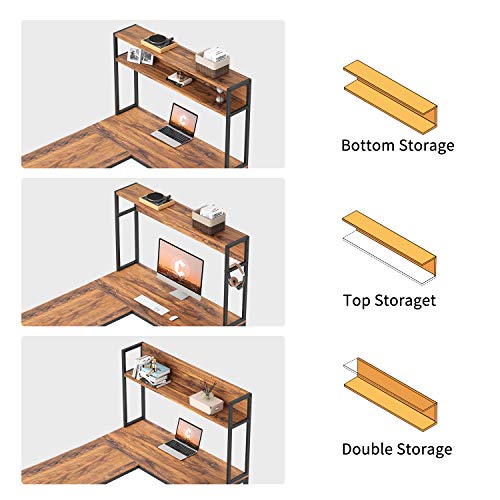 Bottom Storage

Top Storaget

Double Storage