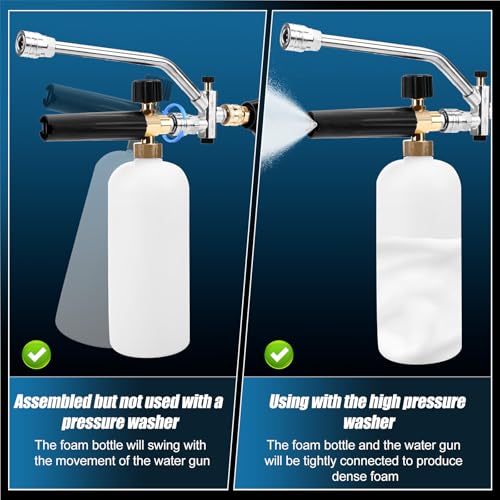 Assembled but not used with a pressure washer

The foam bottle will swing with the movement of the water gun

Using with the high pressure washer

The foam bottle and the water gun will be tightly connected to produce dense foam