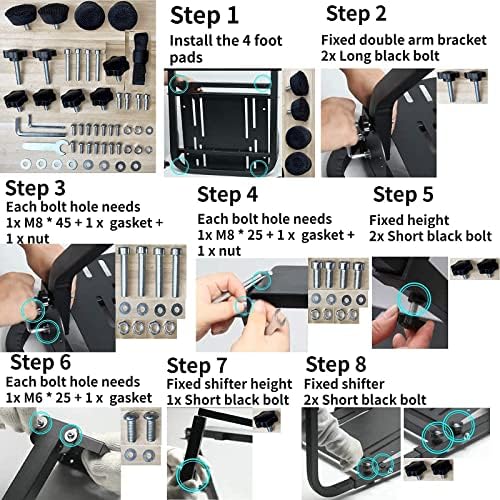 Step 1
Install the 4 foot pads

Step 2
Fixed double arm bracket
2x Long black bolt

Step 3
Each bolt hole needs
1x M8 * 45 + 1 x gasket + 1 x nut

Step 4
Each bolt hole needs
1x M8 * 25 + 1 x gasket + 1 x nut

Step 5
Fixed height
2x Short black bolt

Step 6
Each bolt hole needs
1x M6 * 25 + 1 x gasket

Step 7
Fixed shifter height
1x Short black bolt

Step 8
Fixed shifter
2x Short black bolt