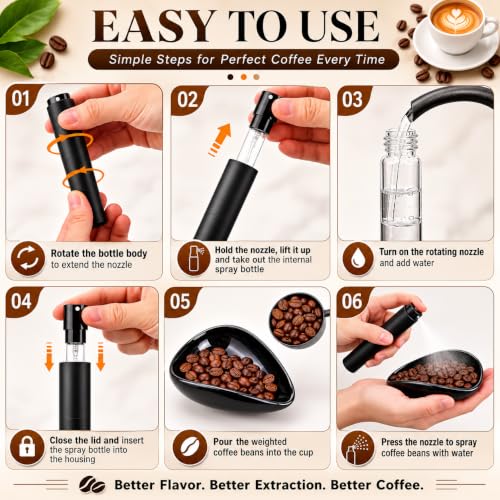 EASY TO USE

Simple Steps for Perfect Coffee Every Time

01

Rotate the bottle body to extend the nozzle

02

Hold the nozzle, lift it up and take out the internal spray bottle

03

Turn on the rotating nozzle and add water

04

Close the lid and insert the spray bottle into the housing

05

Pour the weighted coffee beans into the cup

06

Press the nozzle to spray coffee beans with water

Better Flavor. Better Extraction. Better Coffee.