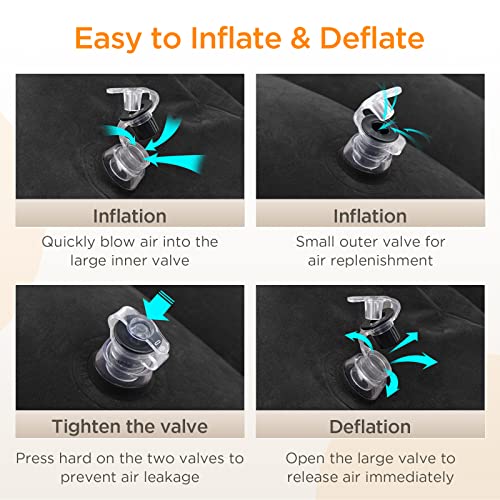 Easy to Inflate & Deflate

Inflation

Quickly blow air into the large inner valve

Inflation

Small outer valve for air replenishment

Tighten the valve

Press hard on the two valves to prevent air leakage

Deflation

Open the large valve to release air immediately