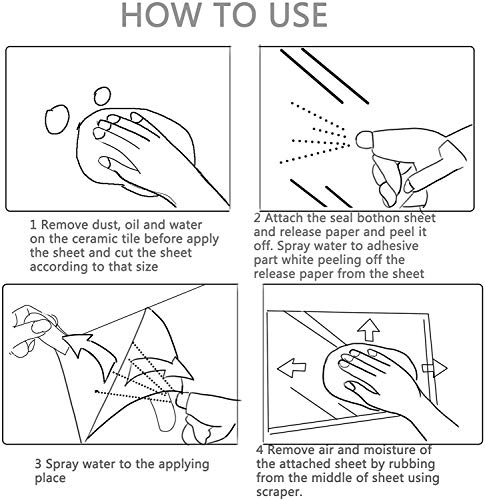 HOW TO USE

1 Remove dust, oil and water on the ceramic tile before apply the sheet and cut the sheet according to that size

2 Attach the seal bothon sheet and release paper and peel it off. Spray water to adhesive part white peeling off the release paper from the sheet

3 Spray water to the applying place

4 Remove air and moisture of the attached sheet by rubbing from the middle of sheet using scraper.