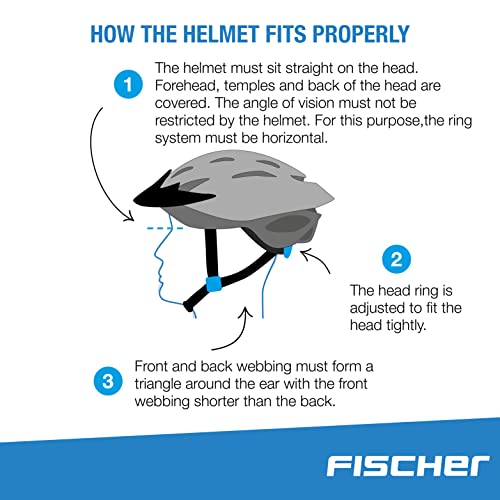 HOW THE HELMET FITS PROPERLY

1

The helmet must sit straight on the head. Forehead, temples and back of the head are covered. The angle of vision must not be restricted by the helmet. For this purpose,the ring system must be horizontal.

2

The head ring is adjusted to fit the head tightly.

3

Front and back webbing must form a triangle around the ear with the front webbing shorter than the back.

FISCHER