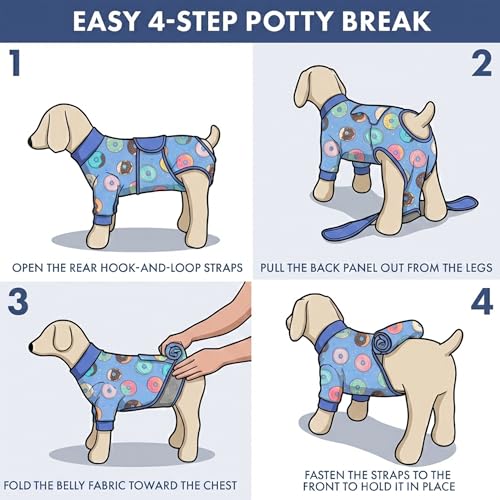 EASY 4-STEP POTTY BREAK

1

OPEN THE REAR HOOK-AND-LOOP STRAPS

2

PULL THE BACK PANEL OUT FROM THE LEGS

3

FOLD THE BELLY FABRIC TOWARD THE CHEST

4

FASTEN THE STRAPS TO THE FRONT TO HOLD IT IN PLACE