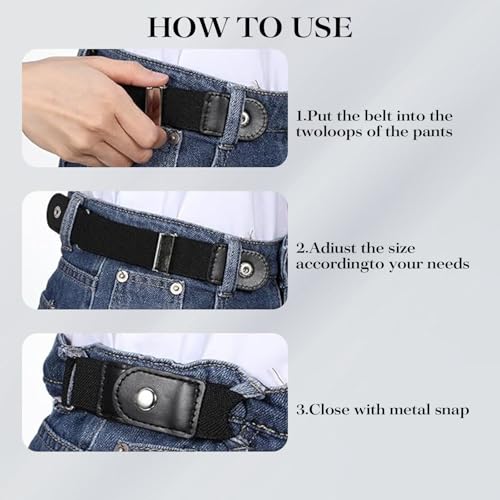 HOW TO USE

1.Put the belt into the twoloops of the pants

2.Adiust the size accordingto your needs

3.Close with metal snap