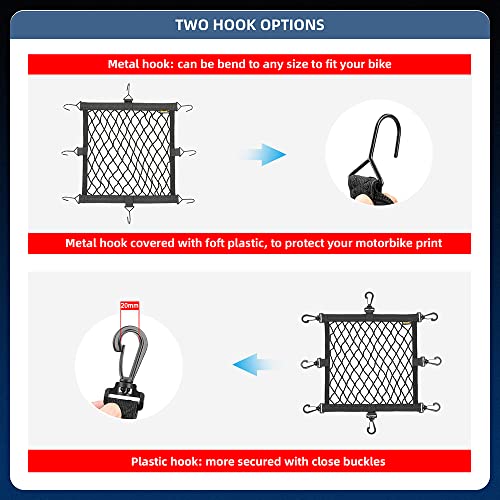 TWO HOOK OPTIONS

Metal hook: can be bend to any size to fit your bike

Metal hook covered with foft plastic, to protect your motorbike print

20mm

Plastic hook: more secured with close buckles