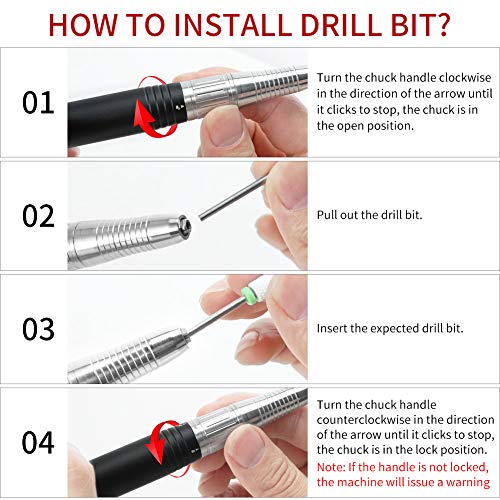 HOW TO INSTALL DRILL BIT?

01

Turn the chuck handle clockwise in the direction of the arrow until it clicks to stop, the chuck is in the open position.

02

Pull out the drill bit.

03

Insert the expected drill bit.

04

Turn the chuck handle counterclockwise in the direction of the arrow until it clicks to stop, the chuck is in the lock position.

Note: If the handle is not locked, the machine will issue a warning