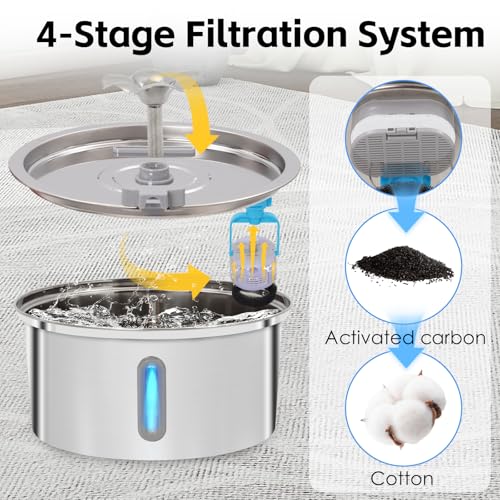 4-Stage Filtration System

Activated carbon

Cotton