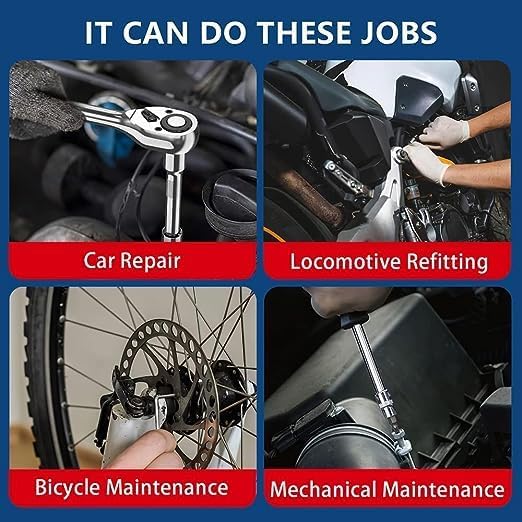 IT CAN DO THESE JOBS

Car Repair

Locomotive Refitting

Bicycle Maintenance

Mechanical Maintenance