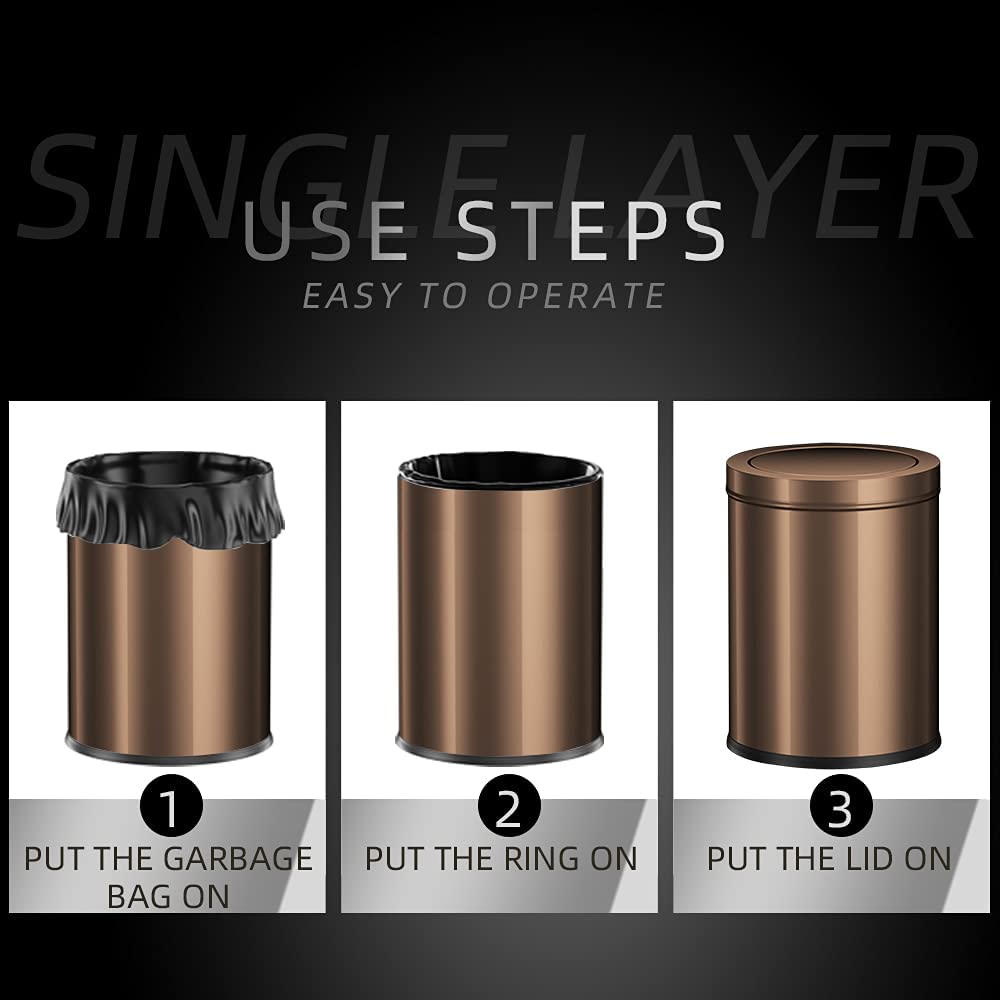 SINGLE LAYER
USE STEPS
EASY TO OPERATE

1
PUT THE GARBAGE BAG ON

2
PUT THE RING ON

3
PUT THE LID ON