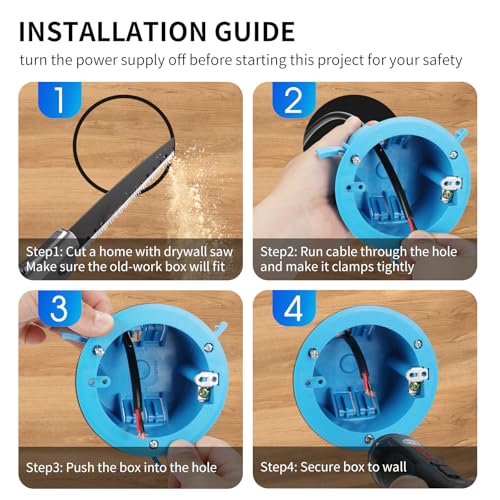 INSTALLATION GUIDE

turn the power supply off before starting this project for your safety

1

Step1: Cut a home with drywall saw
Make sure the old-work box will fit

2

Step2: Run cable through the hole
and make it clamps tightly

3

Step3: Push the box into the hole

4

Step4: Secure box to wall