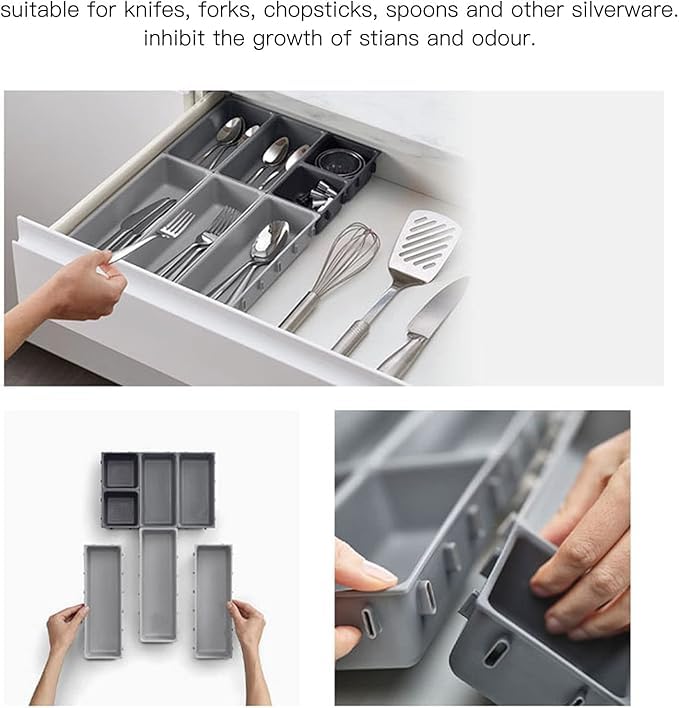 suitable for knifes, forks, chopsticks, spoons and other silverware.
inhibit the growth of stians and odour.