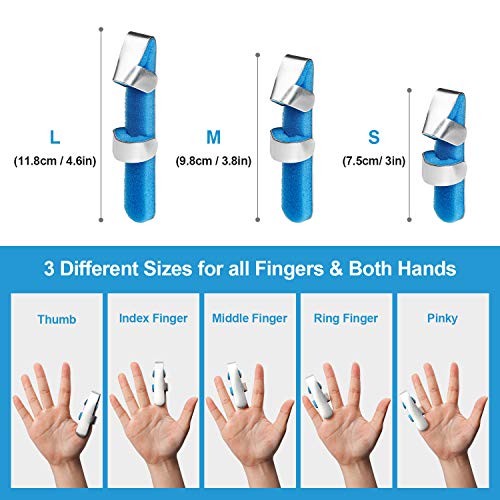 L
(11.8cm / 4.6in)

M
(9.8cm / 3.8in)

S
(7.5cm/ 3in)

3 Different Sizes for all Fingers & Both Hands

Thumb

Index Finger

Middle Finger

Ring Finger

Pinky