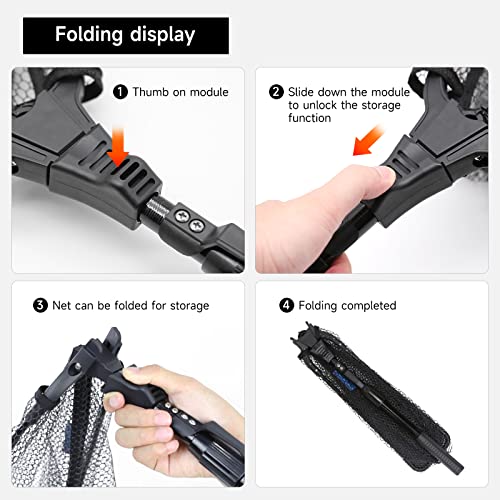 Folding display

1 Thumb on module

2 Slide down the module to unlock the storage function

3 Net can be folded for storage

4 Folding completed