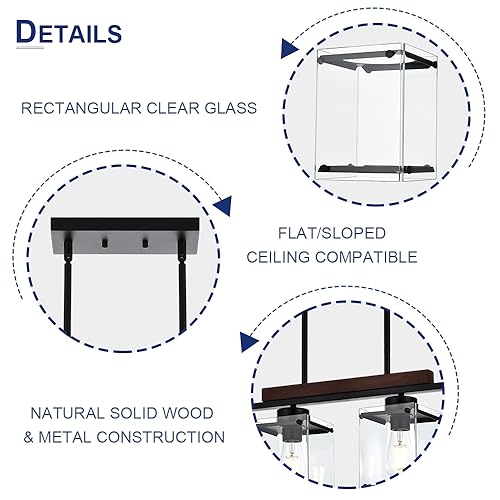 DETAILS

RECTANGULAR CLEAR GLASS

FLAT/SLOPED
CEILING COMPATIBLE

NATURAL SOLID WOOD
& METAL CONSTRUCTION