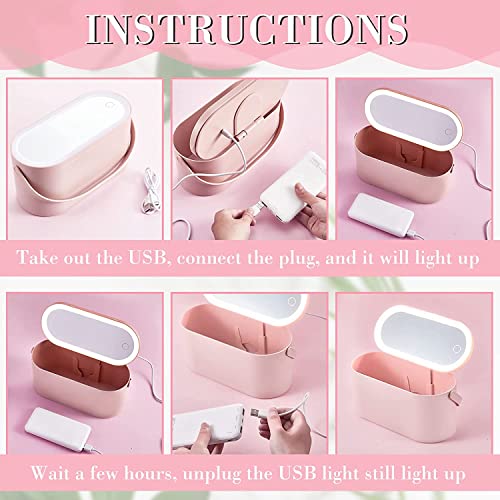 INSTRUCTIONS

Take out the USB, connect the plug, and it will light up

Wait a few hours, unplug the USB light still light up