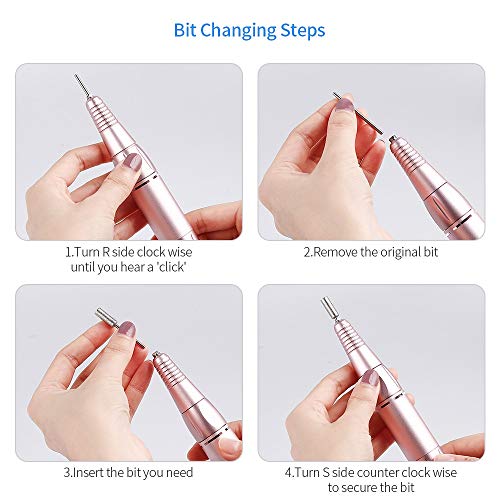 Bit Changing Steps

1.Turn R side clock wise until you hear a 'click'

2.Remove the original bit

3.Insert the bit you need

4.Turn S side counter clock wise to secure the bit