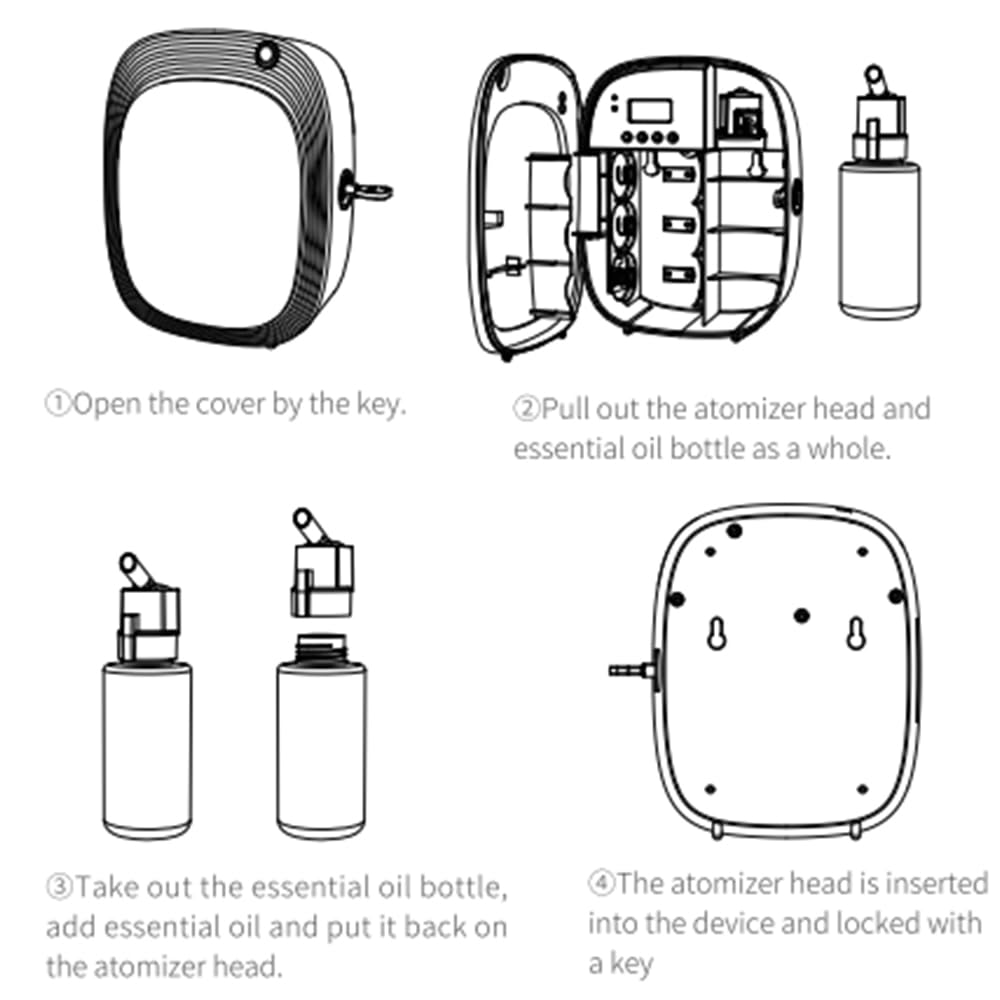 ①Open the cover by the key.

②Pull out the atomizer head and essential oil bottle as a whole.

③Take out the essential oil bottle, add essential oil and put it back on the atomizer head.

④The atomizer head is inserted into the device and locked with a key