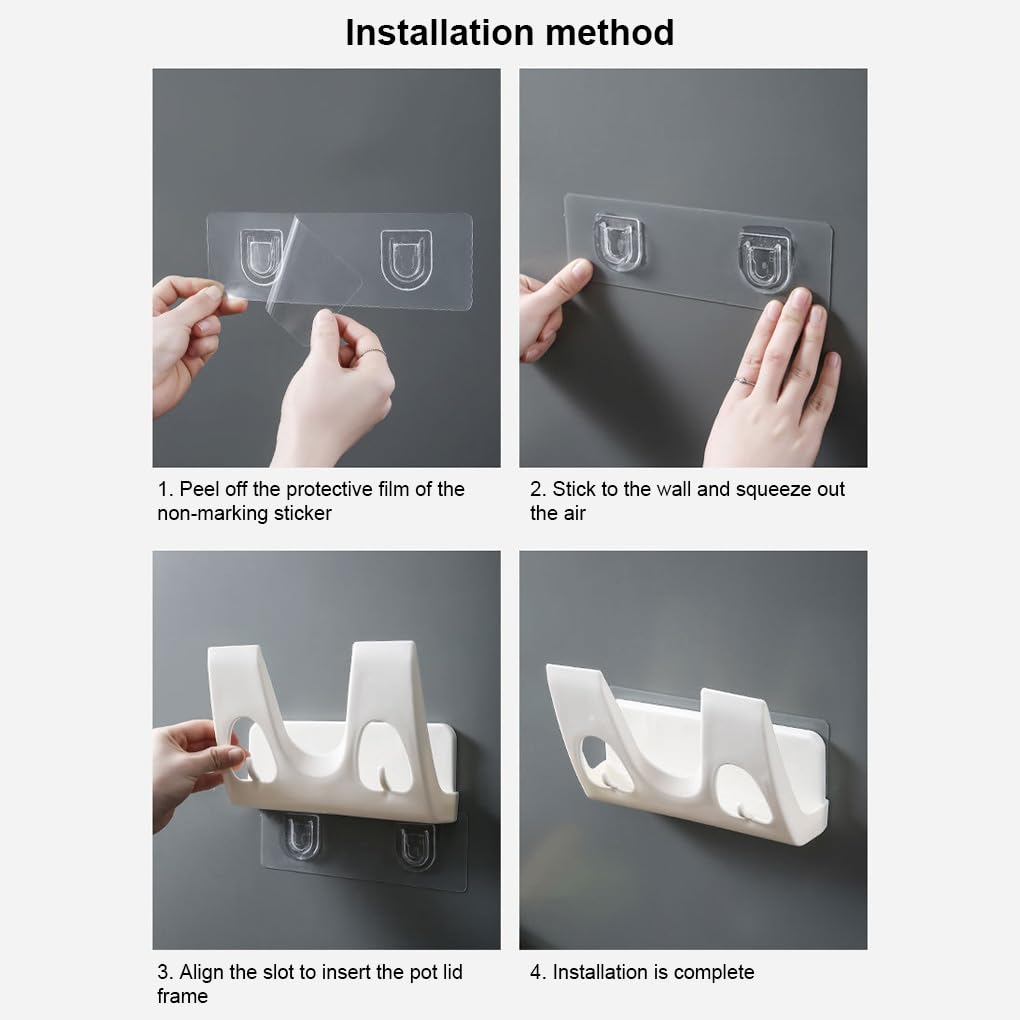 Installation method

1. Peel off the protective film of the non-marking sticker

2. Stick to the wall and squeeze out the air

3. Align the slot to insert the pot lid frame

4. Installation is complete