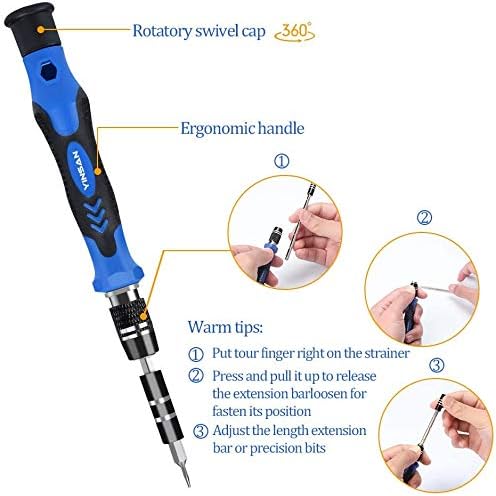 Rotatory swivel cap 360°

Ergonomic handle

YINSAN

①

②

③

Warm tips:

① Put tour finger right on the strainer

② Press and pull it up to release the extension barloosen for fasten its position

③ Adjust the length extension bar or precision bits