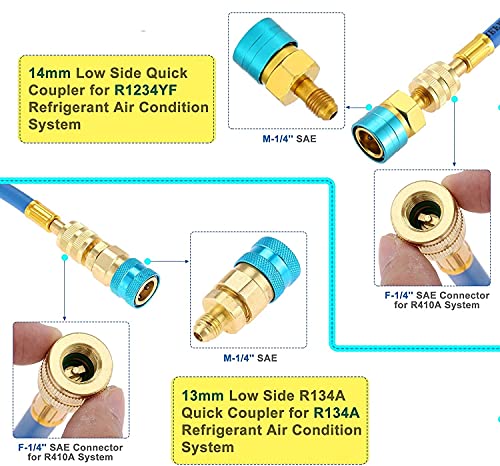 14mm Low Side Quick Coupler for R1234YF Refrigerant Air Condition System

M-1/4" SAE

F-1/4" SAE Connector for R410A System

M-1/4" SAE

F-1/4" SAE Connector for R410A System

13mm Low Side R134A Quick Coupler for R134A Refrigerant Air Condition System