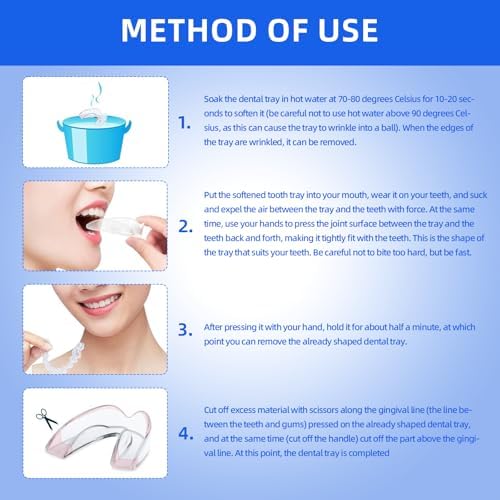 METHOD OF USE

1. Soak the dental tray in hot water at 70-80 degrees Celsius for 10-20 seconds to soften it (be careful not to use hot water above 90 degrees Celsius, as this can cause the tray to wrinkle into a ball). When the edges of the tray are wrinkled, it can be removed.

2. Put the softened tooth tray into your mouth, wear it on your teeth, and suck and expel the air between the tray and the teeth with force. At the same time, use your hands to press the joint surface between the tray and the teeth back and forth, making it tightly fit with the teeth. This is the shape of the tray that suits your teeth. Be careful not to bite too hard, but be fast.

3. After pressing it with your hand, hold it for about half a minute, at which point you can remove the already shaped dental tray.

4. Cut off excess material with scissors along the gingival line (the line between the teeth and gums) pressed on the already shaped dental tray, and at the same time (cut off the handle) cut off the part above the gingival line. At this point, the dental tray is completed