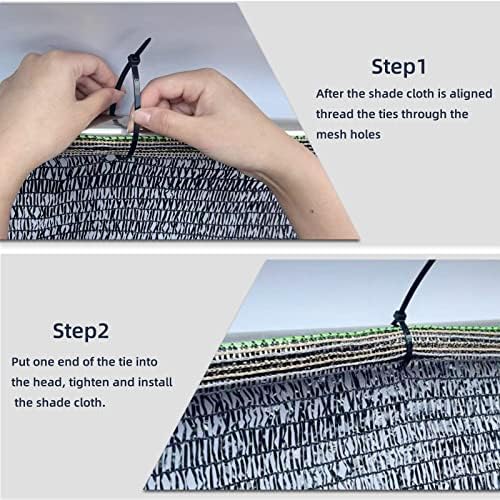 Step1

After the shade cloth is aligned thread the ties through the mesh holes

Step2

Put one end of the tie into the head, tighten and install the shade cloth.