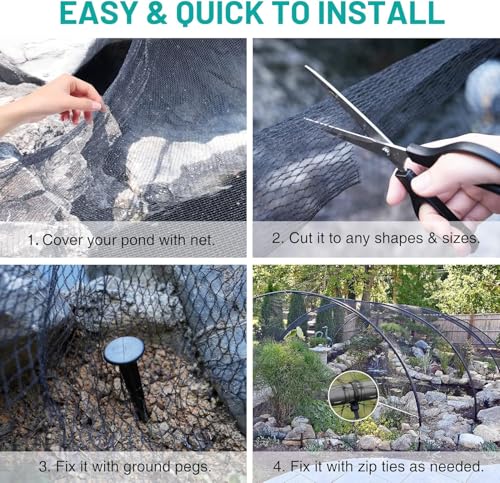 EASY & QUICK TO INSTALL

1. Cover your pond with net.

2. Cut it to any shapes & sizes.

3. Fix it with ground pegs.

4. Fix it with zip ties as needed.