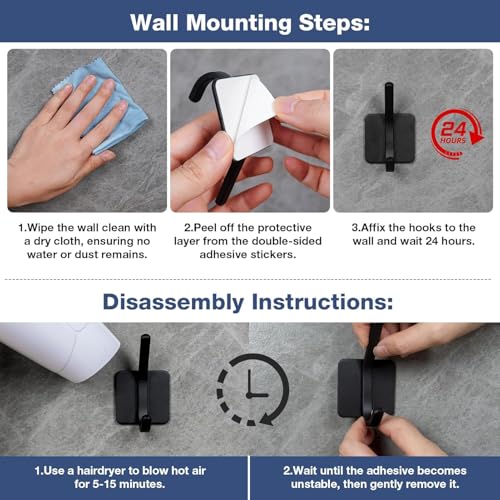 Wall Mounting Steps:

24 HOURS

1.Wipe the wall clean with a dry cloth, ensuring no water or dust remains.

2.Peel off the protective layer from the double-sided adhesive stickers.

3.Affix the hooks to the wall and wait 24 hours.

Disassembly Instructions:

1.Use a hairdryer to blow hot air for 5-15 minutes.

2.Wait until the adhesive becomes unstable, then gently remove it.