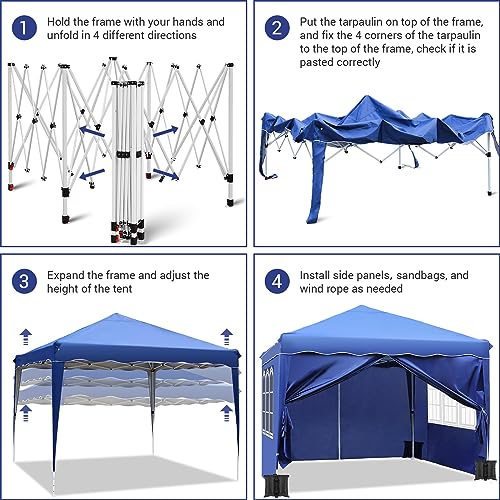 1 Hold the frame with your hands and unfold in 4 different directions

2 Put the tarpaulin on top of the frame, and fix the 4 corners of the tarpaulin to the top of the frame, check if it is pasted correctly

3 Expand the frame and adjust the height of the tent

4 Install side panels, sandbags, and wind rope as needed