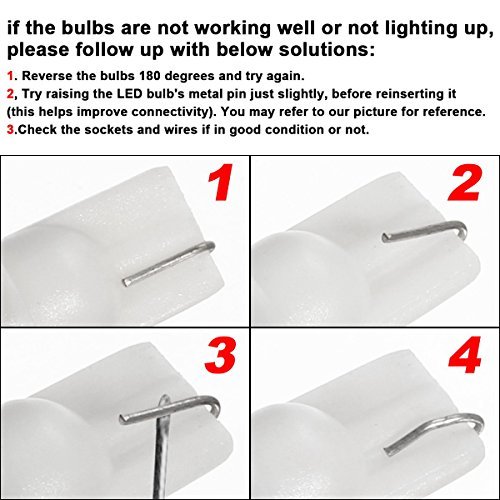 if the bulbs are not working well or not lighting up, please follow up with below solutions:

1. Reverse the bulbs 180 degrees and try again.
2, Try raising the LED bulb's metal pin just slightly, before reinserting it (this helps improve connectivity). You may refer to our picture for reference.
3.Check the sockets and wires if in good condition or not.

1

2

3

4