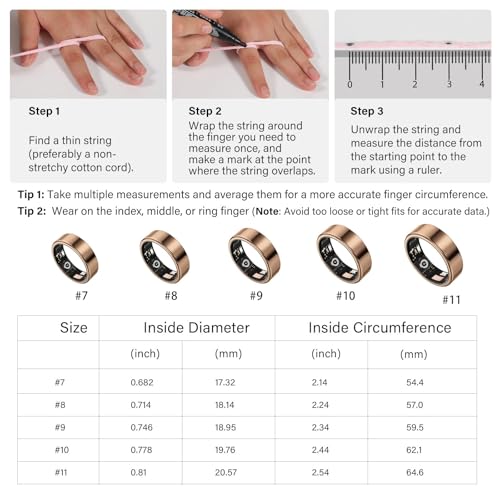 0 1 2 3 4

Step 1

Find a thin string (preferably a non-stretchy cotton cord).

Step 2

Wrap the string around the finger you need to measure once, and make a mark at the point where the string overlaps.

Step 3

Unwrap the string and measure the distance from the starting point to the mark using a ruler.

Tip 1: Take multiple measurements and average them for a more accurate finger circumference.

Tip 2: Wear on the index, middle, or ring finger (Note: Avoid too loose or tight fits for accurate data.)

#7 #8 #9 #10 #11

| Size | Inside Diameter | | Inside Circumference | |
|---|---|---|---|---|
| | (inch) | (mm) | (inch) | (mm) |
| #7 | 0.682 | 17.32 | 2.14 | 54.4 |
| #8 | 0.714 | 18.14 | 2.24 | 57.0 |
| #9 | 0.746 | 18.95 | 2.34 | 59.5 |
| #10 | 0.778 | 19.76 | 2.44 | 62.1 |
| #11 | 0.81 | 20.57 | 2.54 | 64.6 |