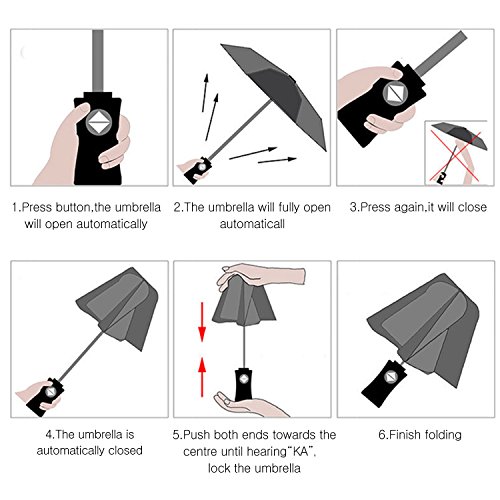 1.Press button,the umbrella will open automatically

2.The umbrella will fully open automaticall

3.Press again,it will close

4.The umbrella is automatically closed

5.Push both ends towards the centre until hearing"KA", lock the umbrella

6.Finish folding