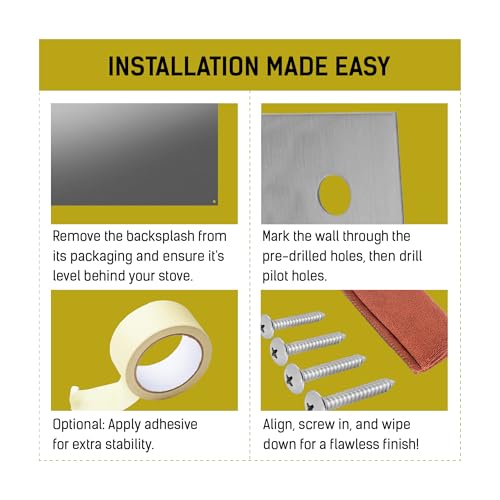 INSTALLATION MADE EASY

Remove the backsplash from its packaging and ensure it's level behind your stove.

Mark the wall through the pre-drilled holes, then drill pilot holes.

Optional: Apply adhesive for extra stability.

Align, screw in, and wipe down for a flawless finish!