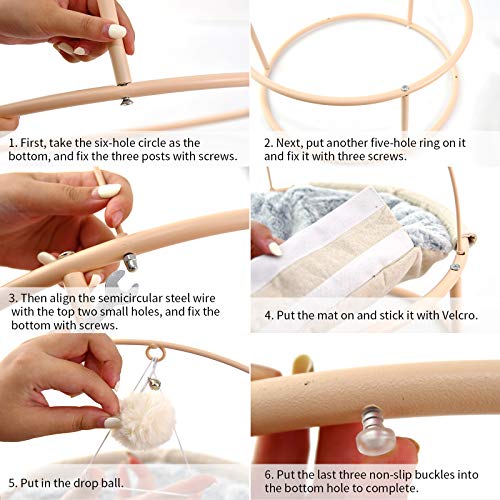 1. First, take the six-hole circle as the bottom, and fix the three posts with screws.

2. Next, put another five-hole ring on it and fix it with three screws.

3. Then align the semicircular steel wire with the top two small holes, and fix the bottom with screws.

4. Put the mat on and stick it with Velcro.

5. Put in the drop ball.

6. Put the last three non-slip buckles into the bottom hole to complete.