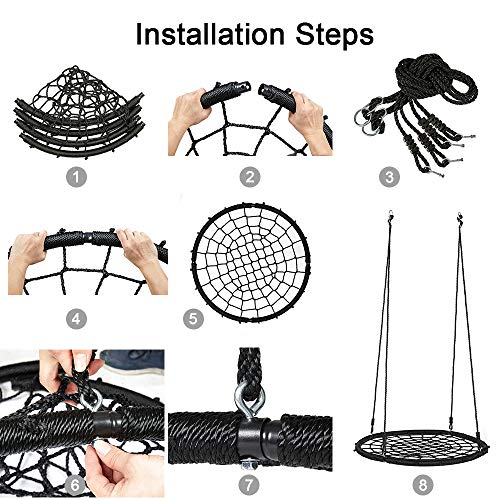 Installation Steps

1

2

3

4

5

6

7

8