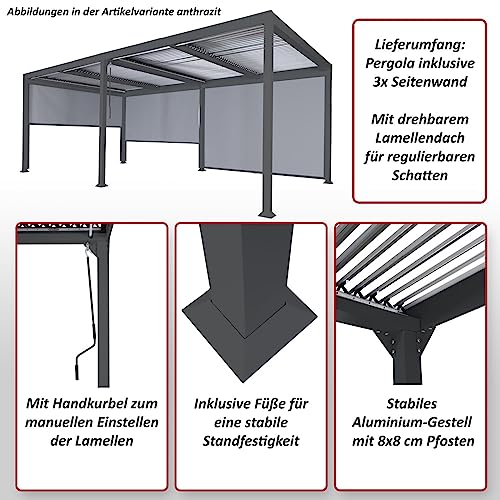 Abbildungen in der Artikelvariante anthrazit

Lieferumfang: Pergola inklusive 3x Seitenwand

Mit drehbarem Lamellendach für regulierbaren Schatten

Mit Handkurbel zum manuellen Einstellen der Lamellen

Inklusive Füße für eine stabile Standfestigkeit

Stabiles Aluminium-Gestell mit 8x8 cm Pfosten