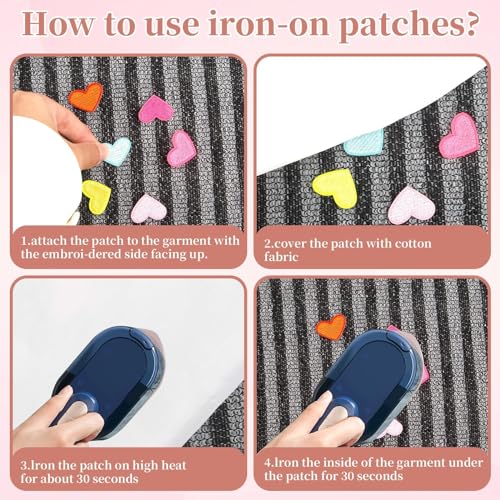 How to use iron-on patches?

1.attach the patch to the garment with the embroi-dered side facing up.

2.cover the patch with cotton fabric

3.Iron the patch on high heat for about 30 seconds

4.Iron the inside of the garment under the patch for 30 seconds