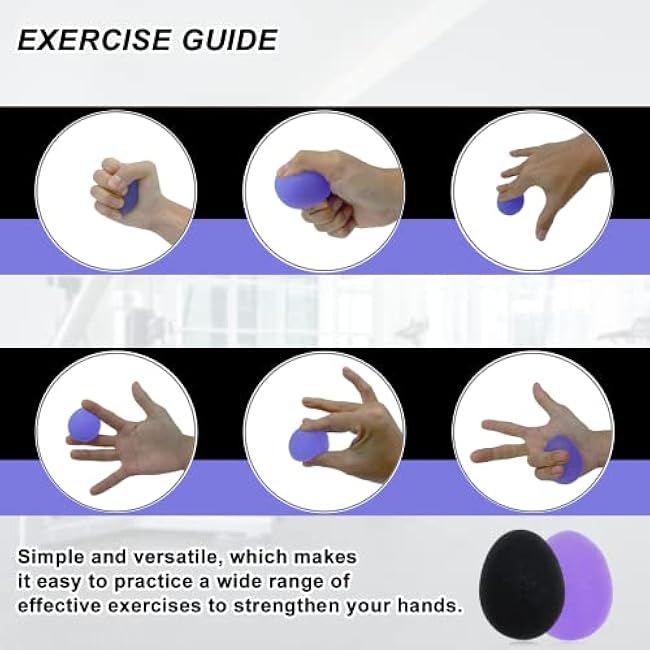 EXERCISE GUIDE

Simple and versatile, which makes it easy to practice a wide range of effective exercises to strengthen your hands.