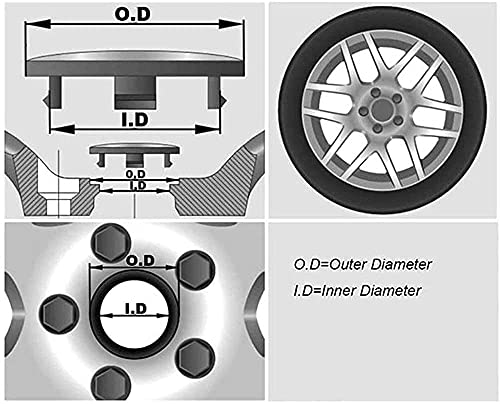 O.D

I.D

O.D
I.D

O.D

I.D

O.D=Outer Diameter
I.D=Inner Diameter