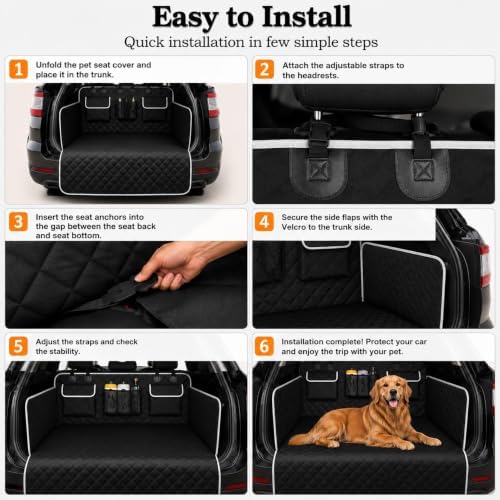 Easy to Install

Quick installation in few simple steps

1 Unfold the pet seat cover and place it in the trunk.

2 Attach the adjustable straps to the headrests.

3 Insert the seat anchors into the gap between the seat back and seat bottom.

4 Secure the side flaps with the Velcro to the trunk side.

5 Adjust the straps and check the stability.

6 Installation complete! Protect your car and enjoy the trip with your pet.