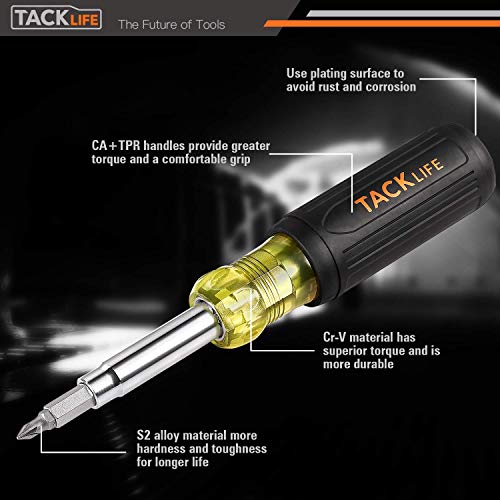 TACKLIFE The Future of Tools

Use plating surface to avoid rust and corrosion

CA+TPR handles provide greater torque and a comfortable grip

TACKLIFE

Cr-V material has superior torque and is more durable

S2 alloy material more hardness and toughness for longer life