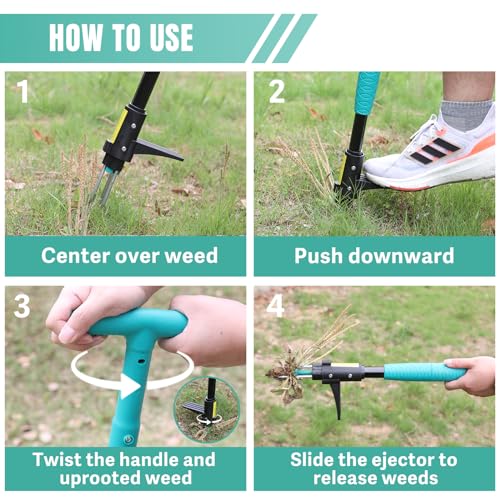 HOW TO USE

1

Center over weed

2

Push downward

3

Twist the handle and uprooted weed

4

Slide the ejector to release weeds